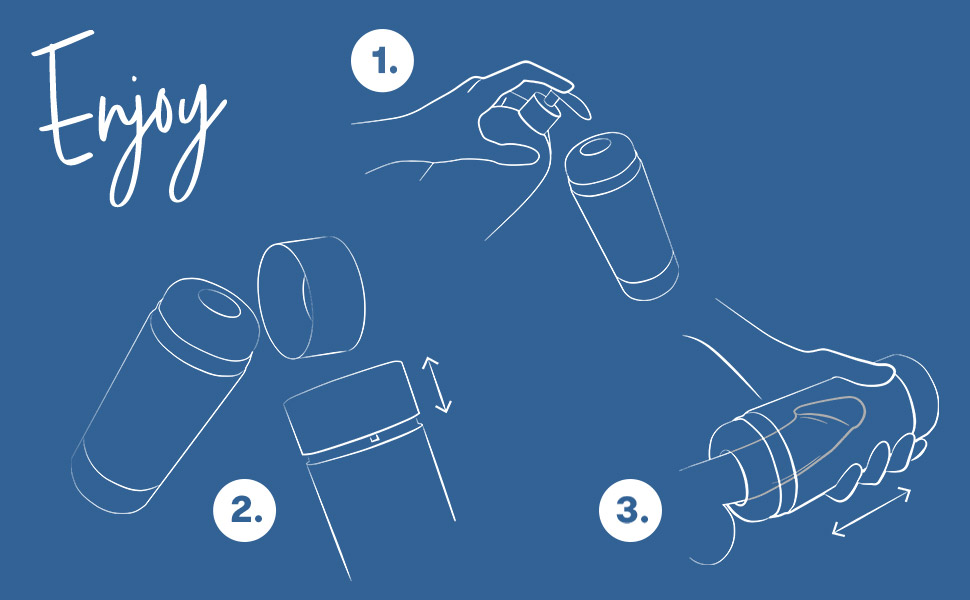 Enjoy

1.

2.

3.